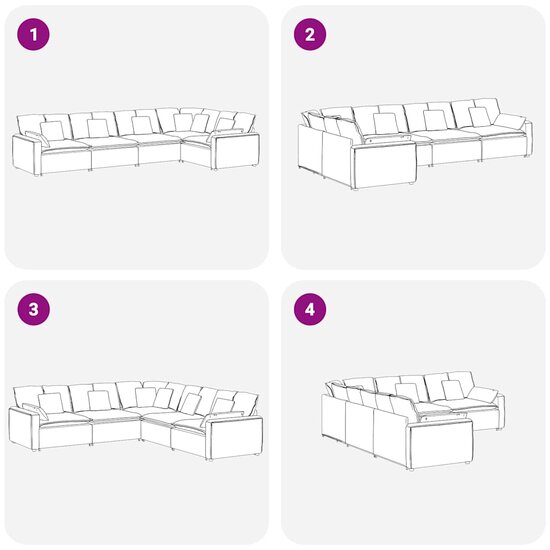 1

2

3

4