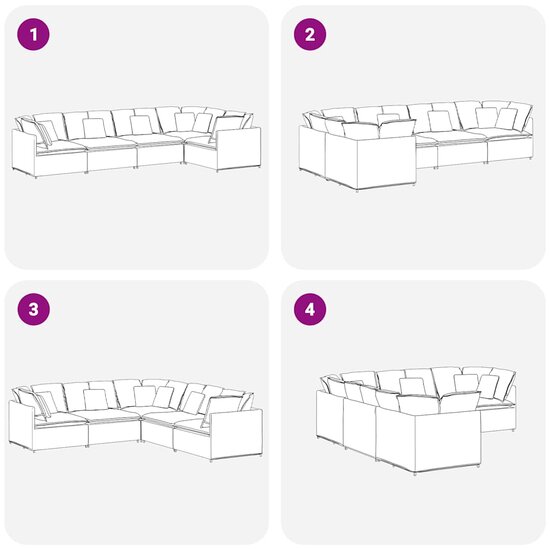 1

2

3

4